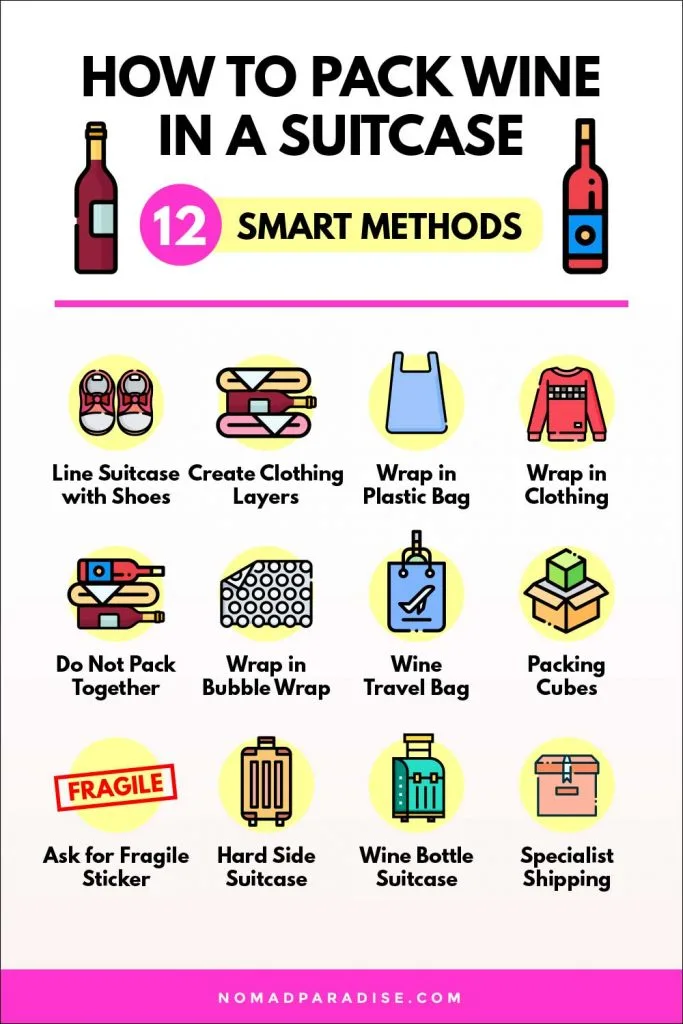 HOW TO PACK WINE IN A SUITCASE

12 SMART METHODS

Line Suitcase with Shoes

Create Clothing Layers

Wrap in Plastic Bag

Wrap in Clothing

Do Not Pack Together

Wrap in Bubble Wrap

Wine Travel Bag

Packing Cubes

FRAGILE

Ask for Fragile Sticker

Hard Side Suitcase

Wine Bottle Suitcase

Specialist Shipping

NOMADPARADISE.COM